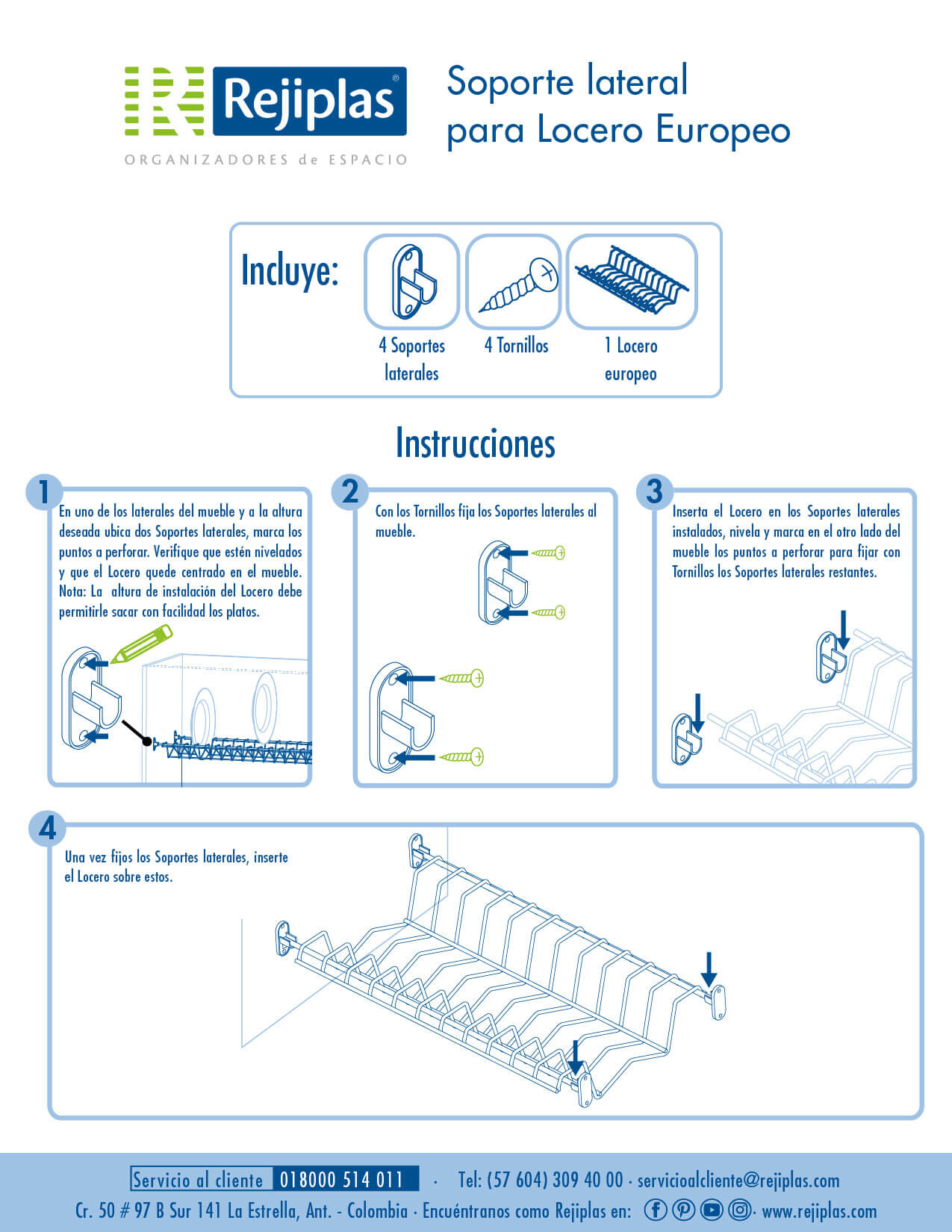 Rejiplas®
ORGANIZADORES de ESPACIO

Soporte lateral
para Locero Europeo

Incluye:
4 Soportes laterales
4 Tornillos
1 Locero europeo

Instrucciones

1
En uno de los laterales del mueble y a la altura deseada ubica dos Soportes laterales, marca los puntos a perforar. Verifique que estén nivelados y que el Locero quede centrado en el mueble. Nota: La altura de instalación del Locero debe permitirle sacar con facilidad los platos.

2
Con los Tornillos fija los Soportes laterales al mueble.

3
Inserta el Locero en los Soportes laterales instalados, nivela y marca en el otro lado del mueble los puntos a perforar para fijar con Tornillos los Soportes laterales restantes.

4
Una vez fijos los Soportes laterales, inserte el Locero sobre estos.

Servicio al cliente 018000 514 011 · Tel: (57 604) 309 40 00 · servicioalcliente@rejiplas.com
Cr. 50 # 97 B Sur 141 La Estrella, Ant. - Colombia · Encuéntranos como Rejiplas en: · www.rejiplas.com