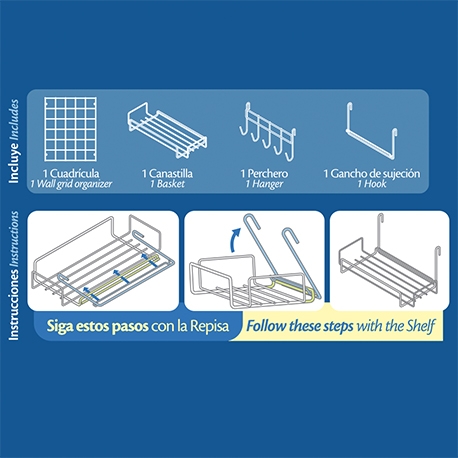 Incluye Includes

1 Cuadrícula
1 Wall grid organizer

1 Canastilla
1 Basket

1 Perchero
1 Hanger

1 Gancho de sujeción
1 Hook

Instrucciones Instructions

Siga estos pasos con la Repisa

Follow these steps with the Shelf